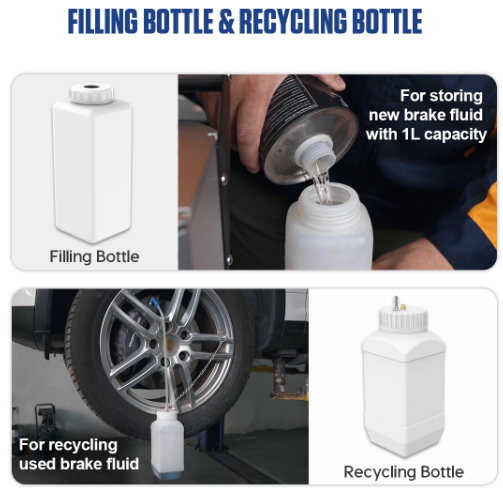 FILLING BOTTLE & RECYCLING BOTTLE

Filling Bottle

For storing new brake fluid with 1L capacity

For recycling used brake fluid

Recycling Bottle