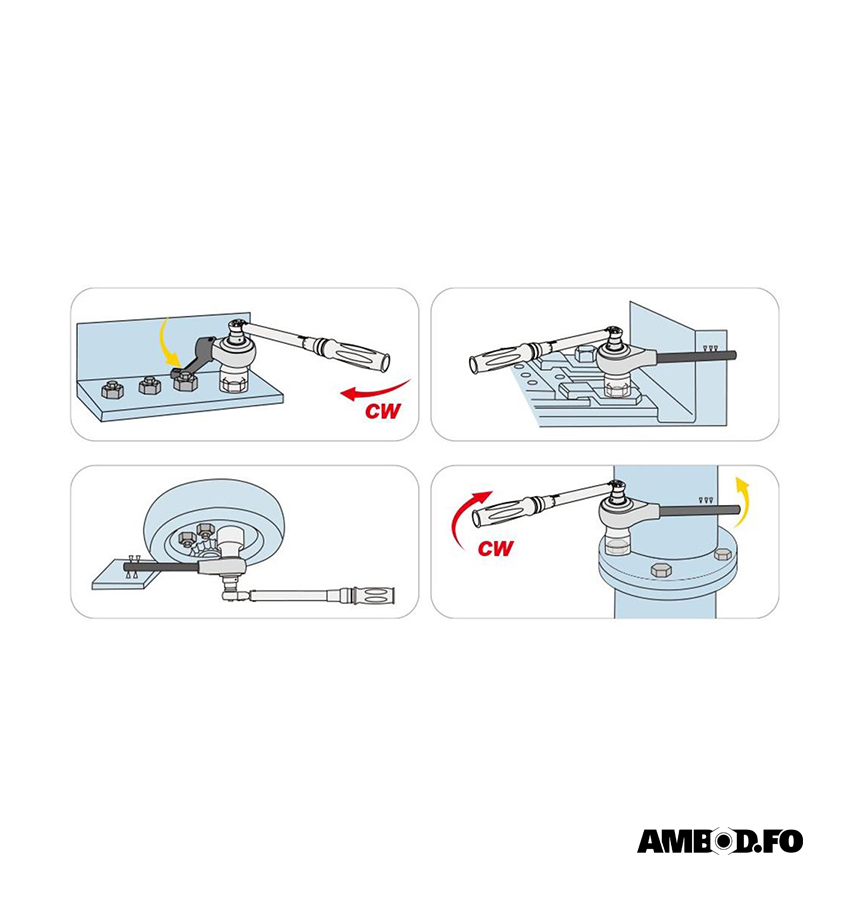 CW

CW

AMBOD.FO